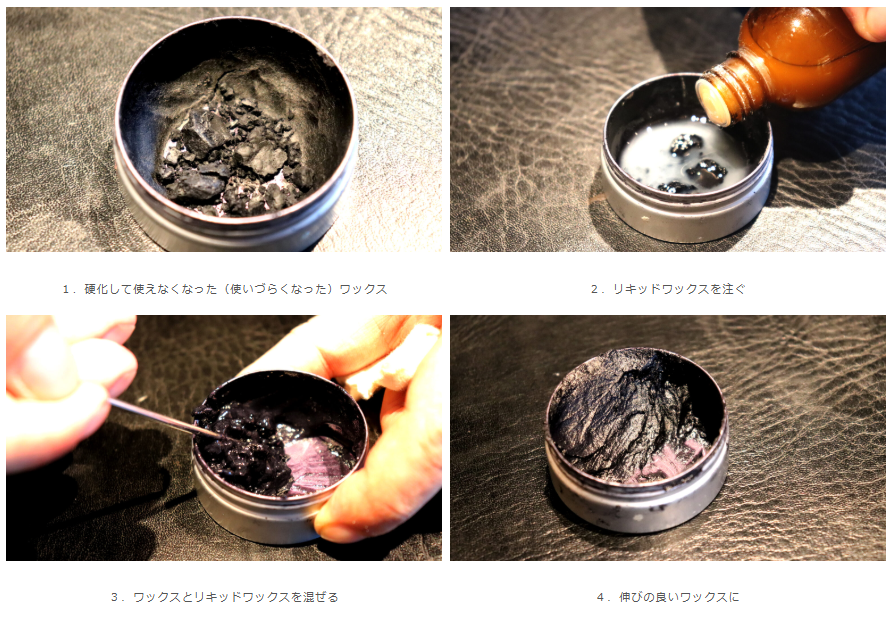 1．硬化して使えなくなった（使いづらくなった）ワックス

2．リキッドワックスを注ぐ

3．ワックスとリキッドワックスを混ぜる

4．伸びの良いワックスに